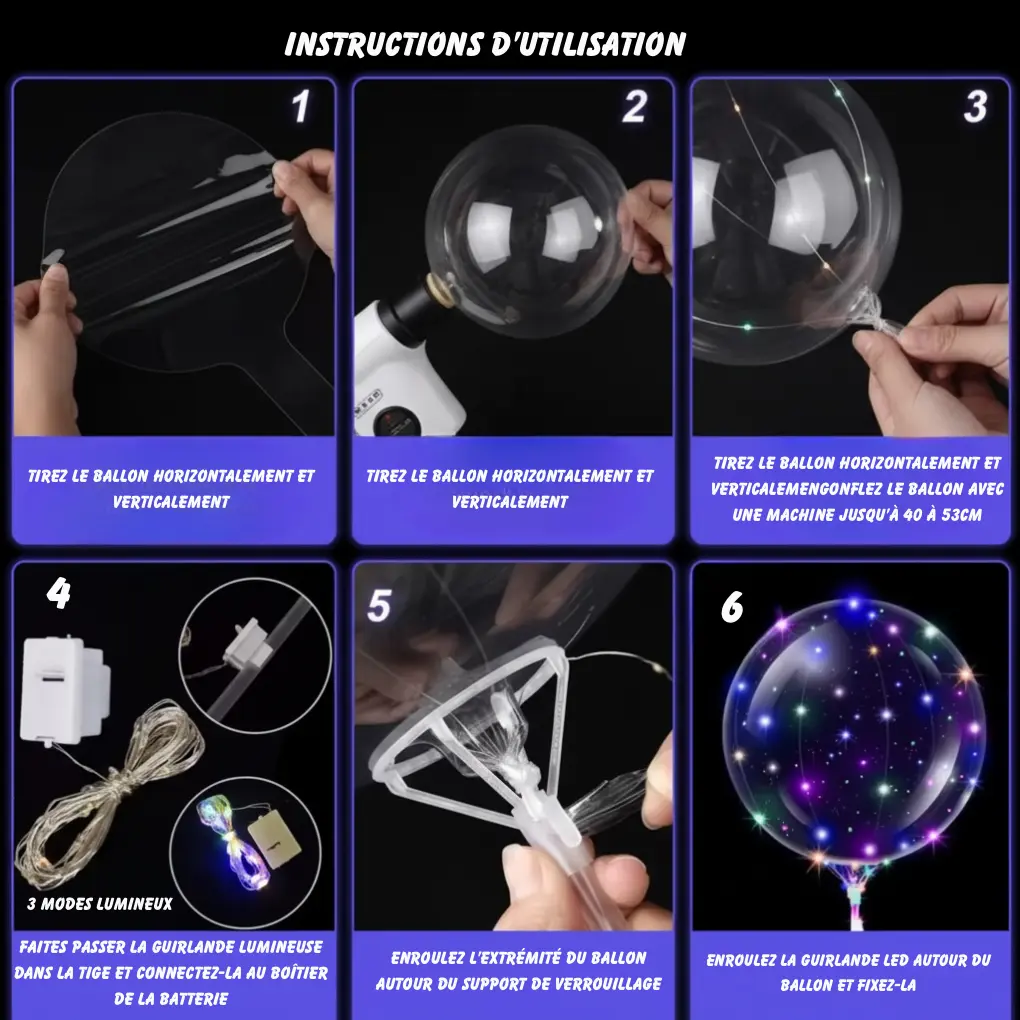 INSTRUCTIONS D'UTILISATION

1

TIREZ LE BALLON HORIZONTALEMENT ET VERTICALEMENT

2

TIREZ LE BALLON HORIZONTALEMENT ET VERTICALEMENT

3

TIREZ LE BALLON HORIZONTALEMENT ET VERTICALEMENGONFLEZ LE BALLON AVEC UNE MACHINE JUSQU'À 40 À 53CM

4

3 MODES LUMINEUX

FAITES PASSER LA GUIRLANDE LUMINEUSE DANS LA TIGE ET CONNECTEZ-LA AU BOÎTIER DE LA BATTERIE

5

ENROULEZ L'EXTRÉMITÉ DU BALLON AUTOUR DU SUPPORT DE VERROUILLAGE

6

ENROULEZ LA GUIRLANDE LED AUTOUR DU BALLON ET FIXEZ-LA